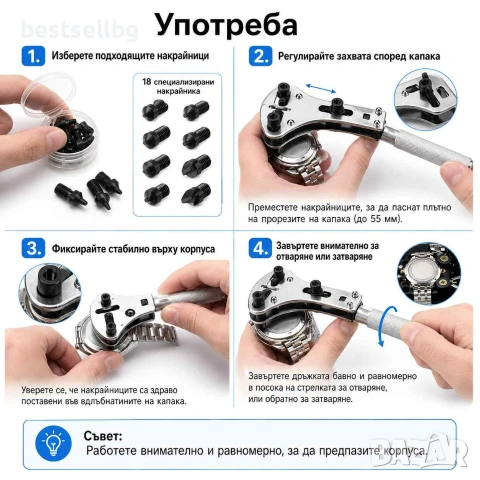 Употреба

1. Изберете подходящите накрайници

18 специализирани накрайника

2. Регулирайте захвата според капака

Преместете накрайниците, за да паснат плътно на прорезите на капака (до 55 мм).

3. Фиксирайте стабилно върху корпуса

Уверете се, че накрайниците са здраво поставени във вдлъбнатините на капака.

4. Завъртете внимателно за отваряне или затваряне

Завъртете дръжката бавно и равномерно в посока на стрелката за отваряне, или обратно за затваряне.

Съвет:
Работете внимателно и равномерно, за да предпазите корпуса.

bestsellbg

BAZAR