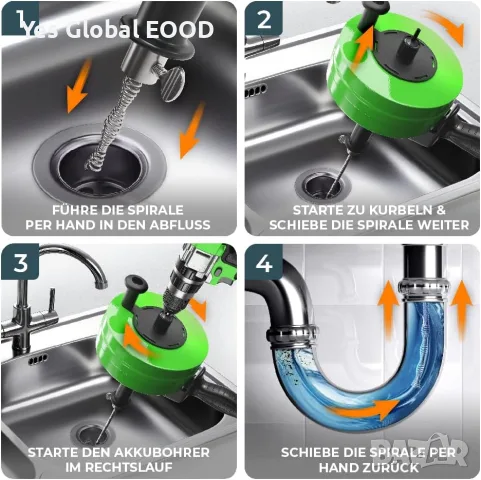 1
Yes Global EOOD

FÜHRE DIE SPIRALE PER HAND IN DEN ABFLUSS

2

STARTE ZU KURBELN & SCHIEBE DIE SPIRALE WEITER

3

STARTE DEN AKKUBOHRER IM RECHTSLAUF

4

SCHIEBE DIE SPIRALE PER HAND ZURÜCK

BAZAR