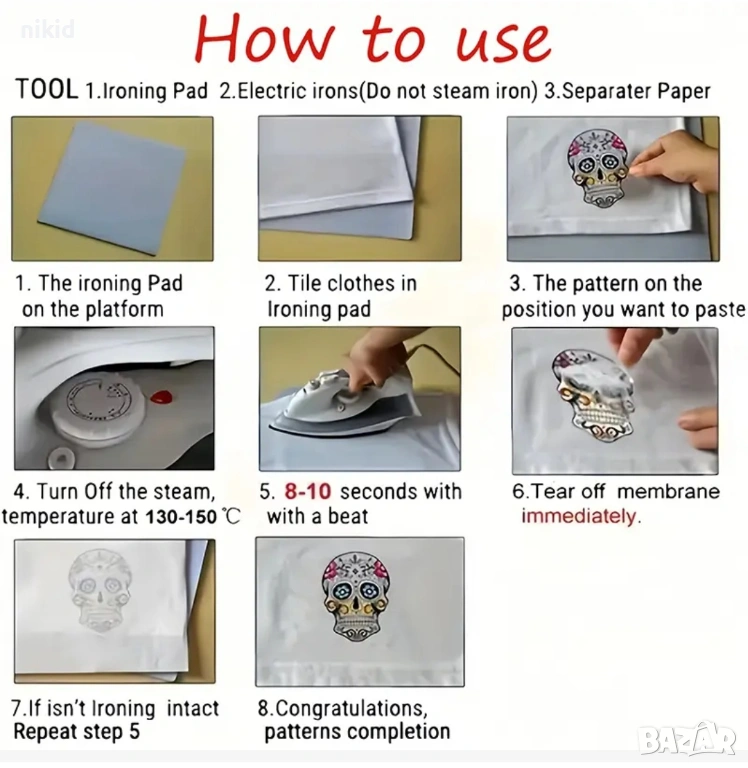 nikid

How to use

TOOL 1.Ironing Pad 2.Electric irons(Do not steam iron) 3.Separater Paper

1. The ironing Pad on the platform

2. Tile clothes in Ironing pad

3. The pattern on the position you want to paste

4. Turn Off the steam, temperature at 130-150 ℃

5. 8-10 seconds with with a beat

6.Tear off membrane immediately.

7.If isn't Ironing intact Repeat step 5

8.Congratulations, patterns completion

BAZAR