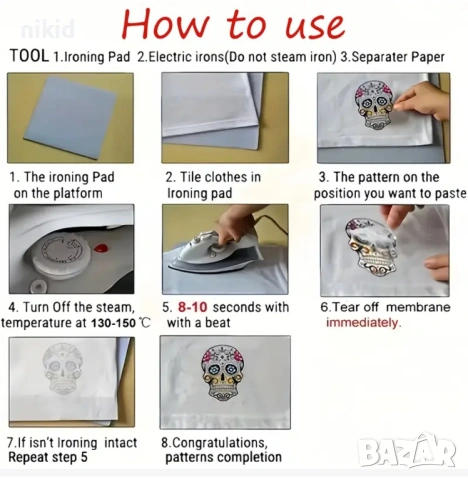 nikid

How to use

TOOL 1.Ironing Pad 2.Electric irons(Do not steam iron) 3.Separater Paper

1. The ironing Pad on the platform

2. Tile clothes in Ironing pad

3. The pattern on the position you want to paste

4. Turn Off the steam, temperature at 130-150 ℃

5. 8-10 seconds with with a beat

6.Tear off membrane immediately.

7.If isn't Ironing intact Repeat step 5

8.Congratulations, patterns completion

BAZAR