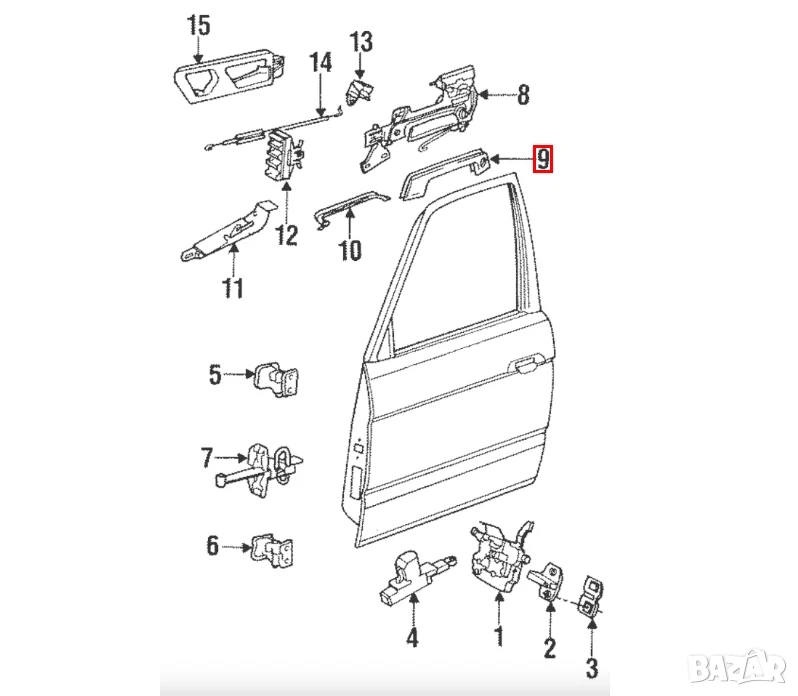 15
14
13
8
9
12
10
11
5
7
6
4
1
2
3
BAZAR