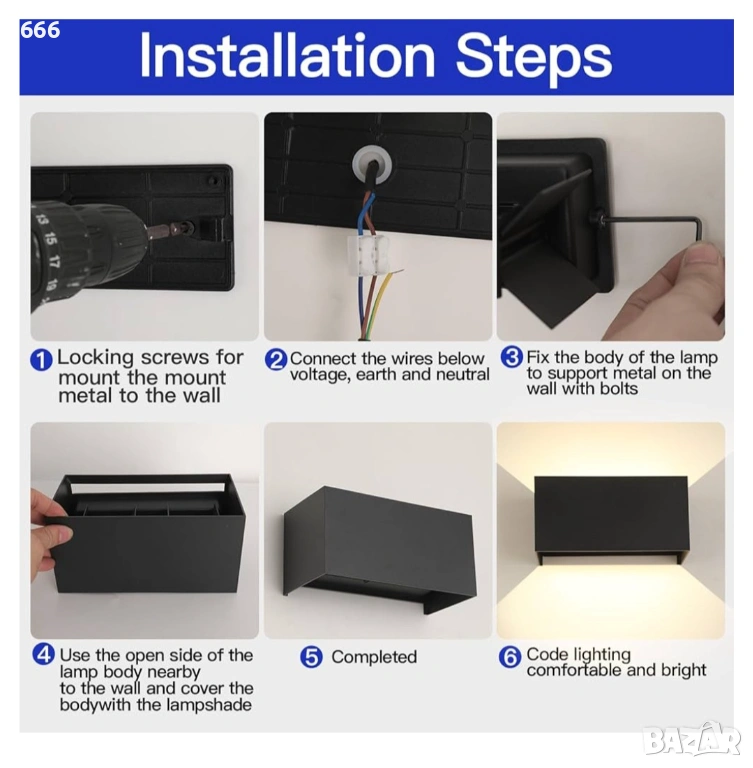 666

Installation Steps

13 15 17 19

1 Locking screws for mount the mount metal to the wall

2 Connect the wires below voltage, earth and neutral

3 Fix the body of the lamp to support metal on the wall with bolts

4 Use the open side of the lamp body nearby to the wall and cover the bodywith the lampshade

5 Completed

6 Code lighting comfortable and bright

BAZAR