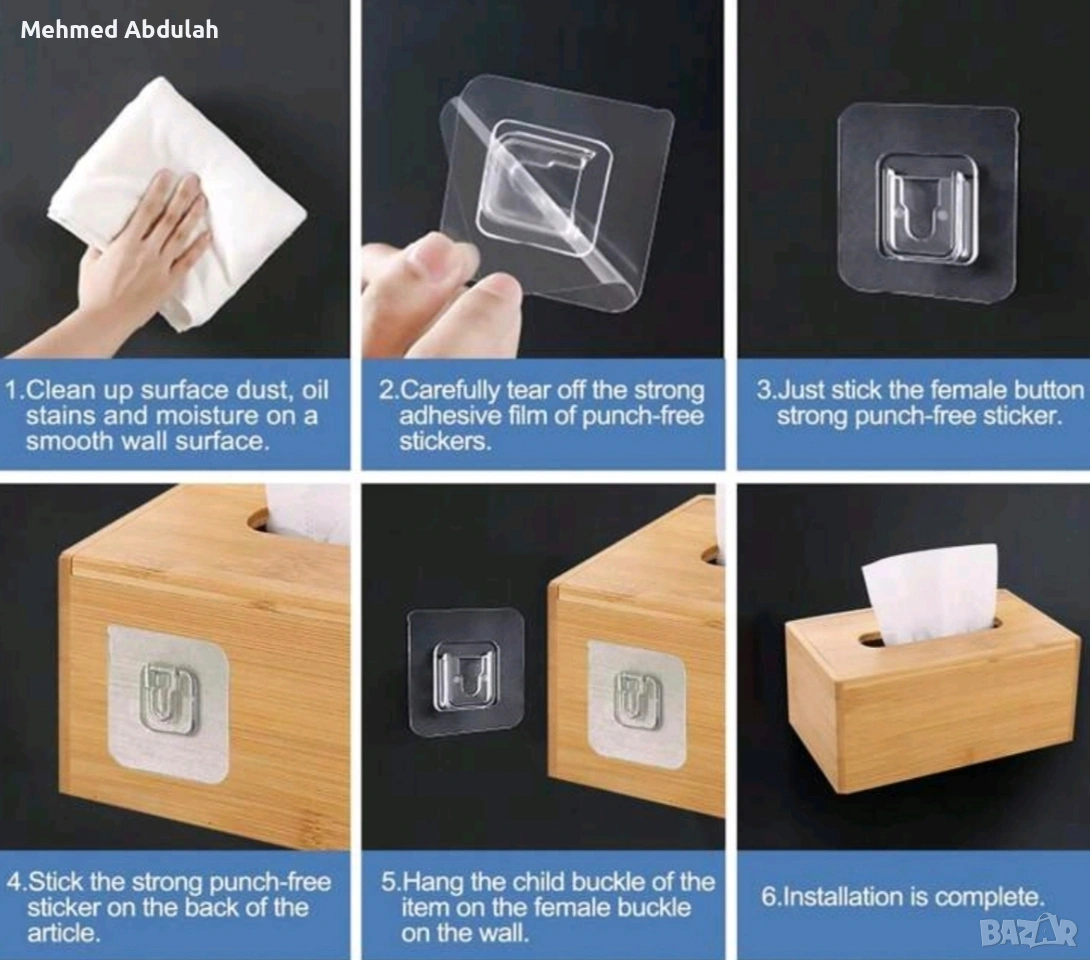 Mehmed Abdulah

1.Clean up surface dust, oil stains and moisture on a smooth wall surface.

2.Carefully tear off the strong adhesive film of punch-free stickers.

3.Just stick the female button strong punch-free sticker.

4.Stick the strong punch-free sticker on the back of the article.

5.Hang the child buckle of the item on the female buckle on the wall.

6.Installation is complete.

BAZAR