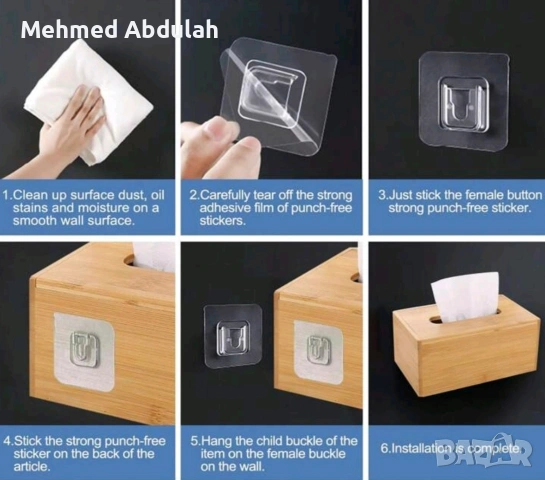 Mehmed Abdulah

1.Clean up surface dust, oil stains and moisture on a smooth wall surface.

2.Carefully tear off the strong adhesive film of punch-free stickers.

3.Just stick the female button strong punch-free sticker.

4.Stick the strong punch-free sticker on the back of the article.

5.Hang the child buckle of the item on the female buckle on the wall.

6.Installation is complete.

BAZAR