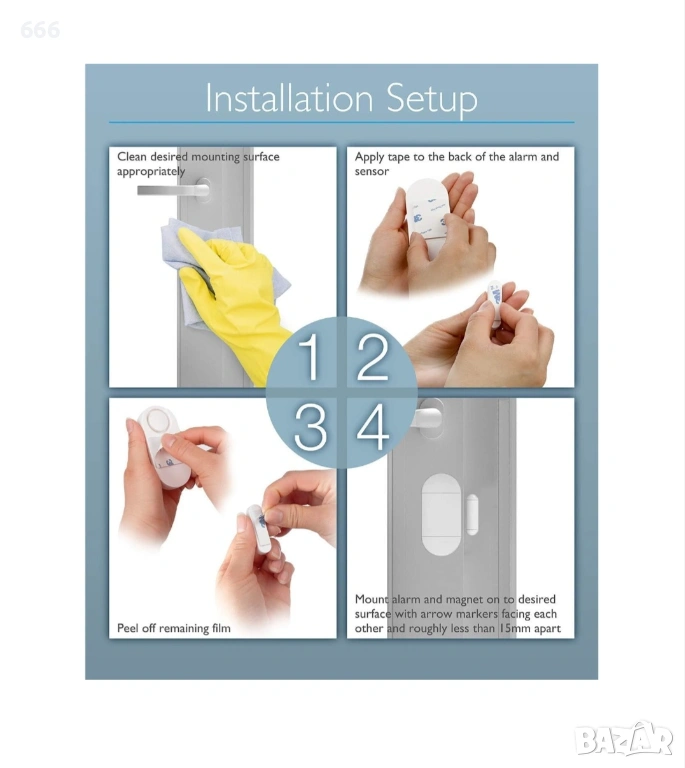 666

Installation Setup

Clean desired mounting surface appropriately

Apply tape to the back of the alarm and sensor

1 2
3 4

Peel off remaining film

Mount alarm and magnet on to desired surface with arrow markers facing each other and roughly less than 15mm apart

BAZAR