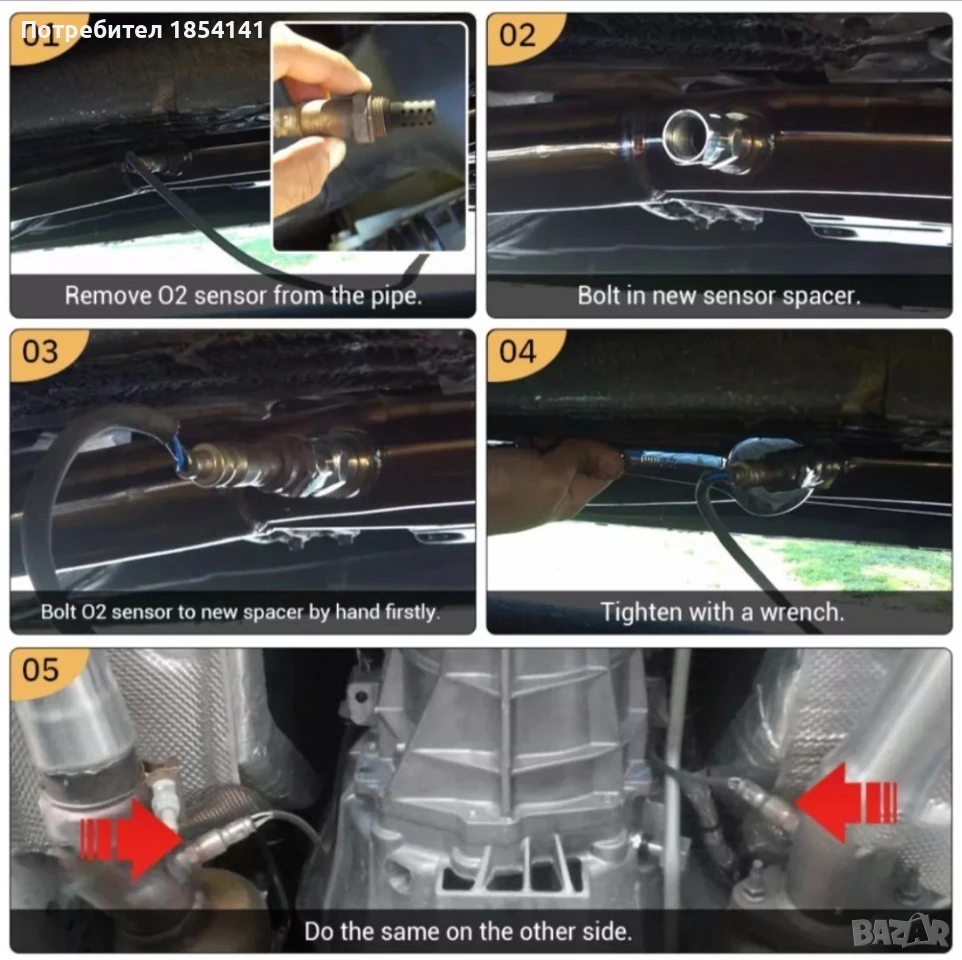 Потребител 1854141

01

Remove O2 sensor from the pipe.

02

Bolt in new sensor spacer.

03

Bolt O2 sensor to new spacer by hand firstly.

04

Tighten with a wrench.

05

Do the same on the other side.

BAZAR