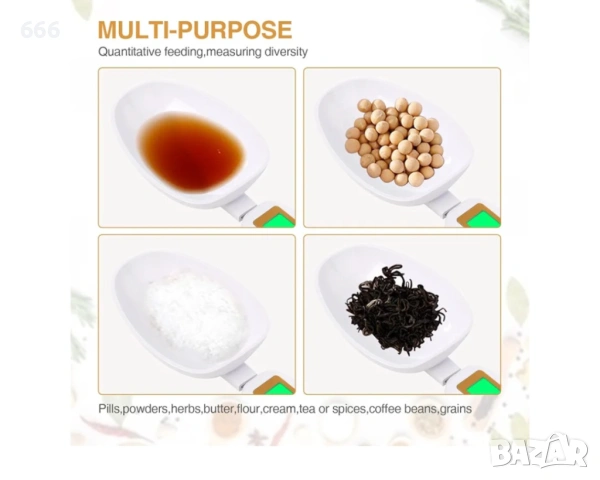 666

MULTI-PURPOSE

Quantitative feeding,measuring diversity

Pills,powders,herbs,butter,flour,cream,tea or spices,coffee beans,grains

BAZAR