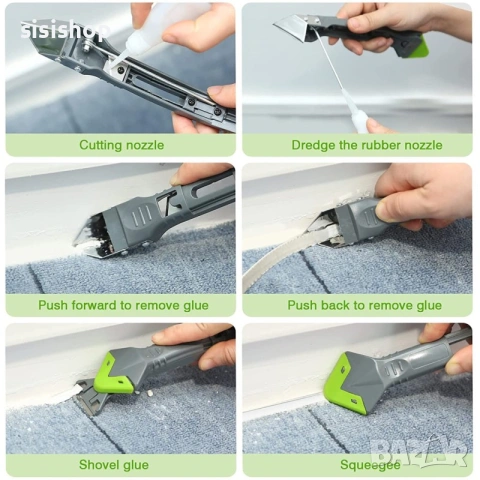 Cutting nozzle

Dredge the rubber nozzle

Push forward to remove glue

Push back to remove glue

Shovel glue

Squeegee

sisishop

BAZAR