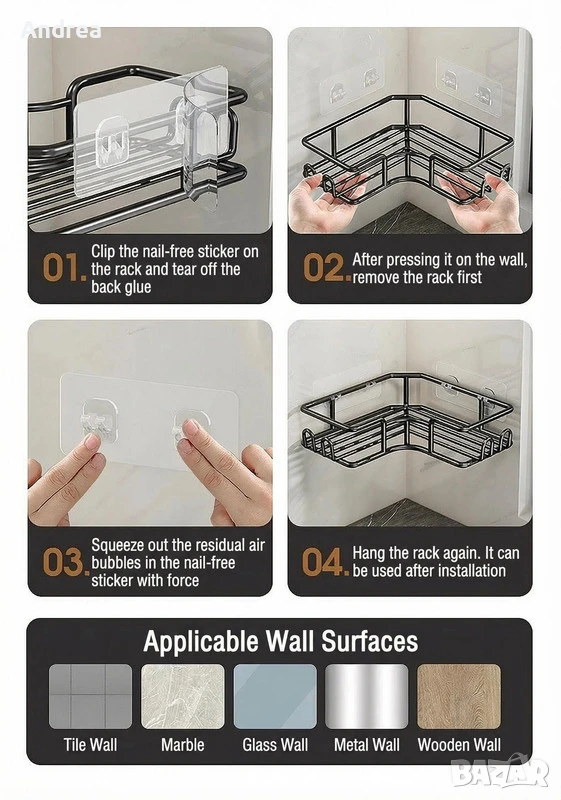 Andrea

01. Clip the nail-free sticker on the rack and tear off the back glue

02. After pressing it on the wall, remove the rack first

03. Squeeze out the residual air bubbles in the nail-free sticker with force

04. Hang the rack again. It can be used after installation

Applicable Wall Surfaces

Tile Wall

Marble

Glass Wall

Metal Wall

Wooden Wall

BAZAR