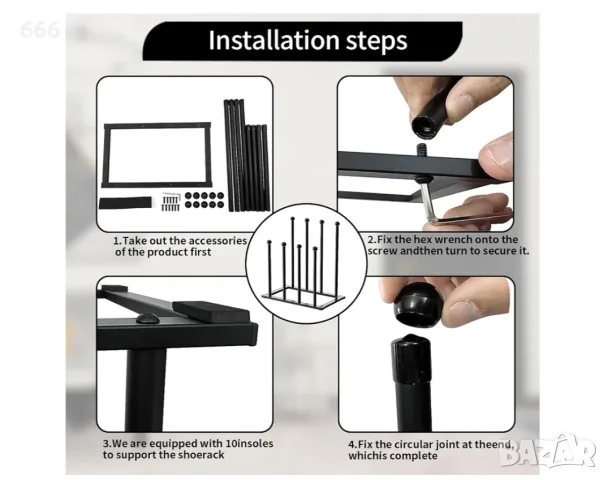 666

Installation steps

1.Take out the accessories of the product first

2.Fix the hex wrench onto the screw andthen turn to secure it.

3.We are equipped with 10insoles to support the shoerack

4.Fix the circular joint at theend, whichis complete

BAZAR