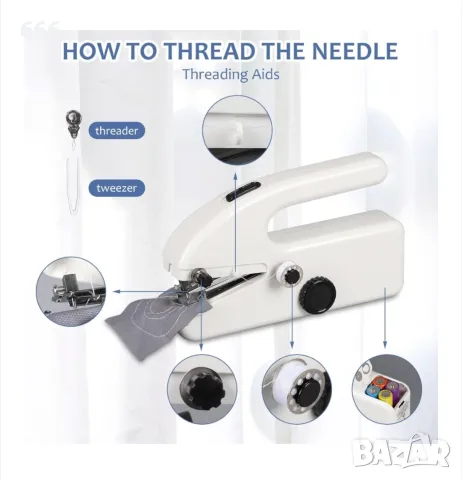 HOW TO THREAD THE NEEDLE
Threading Aids

threader

tweezer

BAZAR