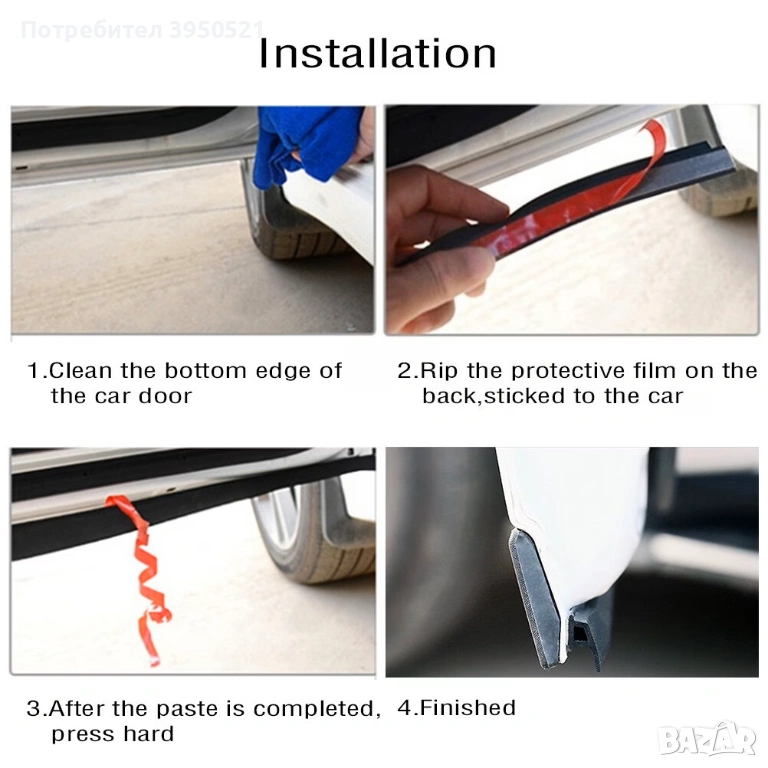 Потребител 3950521

Installation

1.Clean the bottom edge of the car door

2.Rip the protective film on the back,sticked to the car

3.After the paste is completed, press hard

4.Finished

BAZAR