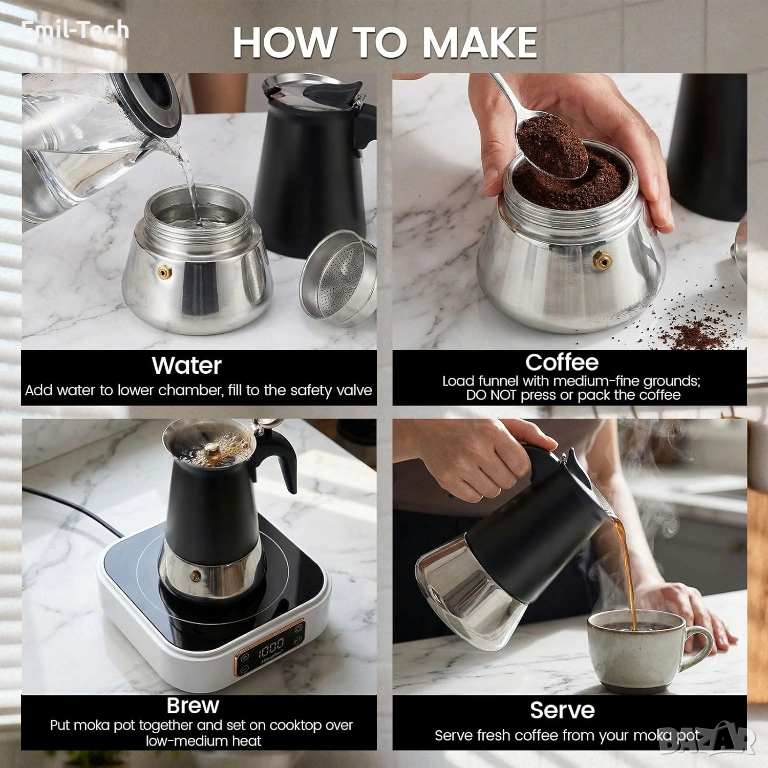 Emil-Tech

HOW TO MAKE

Water
Add water to lower chamber, fill to the safety valve

Coffee
Load funnel with medium-fine grounds; DO NOT press or pack the coffee

1000

Brew
Put moka pot together and set on cooktop over low-medium heat

Serve
Serve fresh coffee from your moka pot

BAZAR