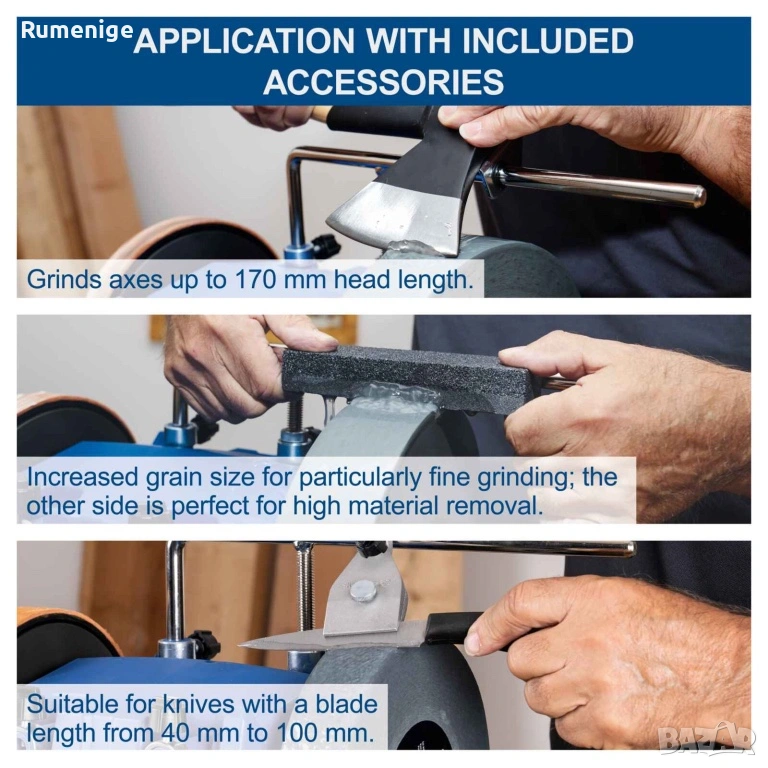 Rumenige APPLICATION WITH INCLUDED ACCESSORIES

Grinds axes up to 170 mm head length.

Increased grain size for particularly fine grinding; the other side is perfect for high material removal.

Suitable for knives with a blade length from 40 mm to 100 mm.

BAZAR