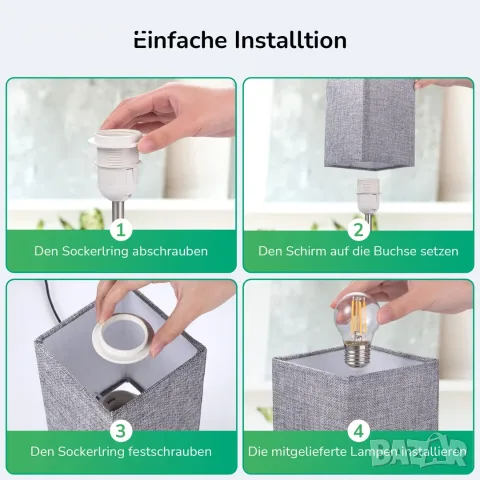 Einfache Installtion

1
Den Sockerlring abschrauben

2
Den Schirm auf die Buchse setzen

3
Den Sockerlring festschrauben

4
Die mitgelieferte Lampen installieren

BAZAR