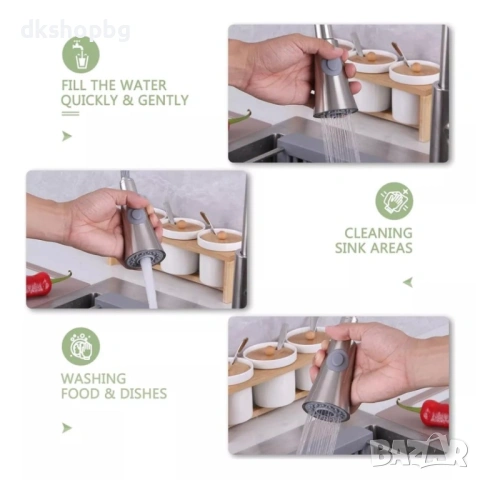 dkshopbg

FILL THE WATER
QUICKLY & GENTLY

CLEANING
SINK AREAS

WASHING
FOOD & DISHES

BAZAR