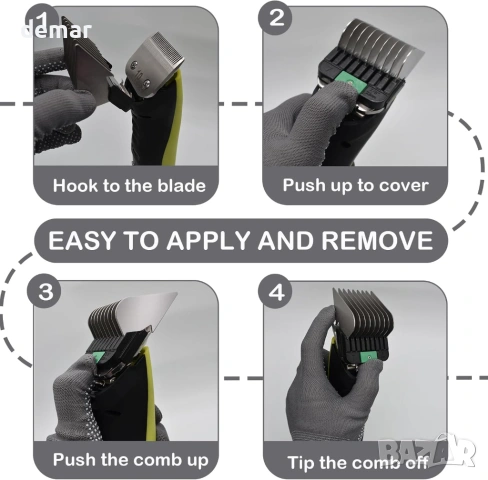 1
demar
Hook to the blade

2
Push up to cover

EASY TO APPLY AND REMOVE

3
Push the comb up

4
Tip the comb off
BAZAR