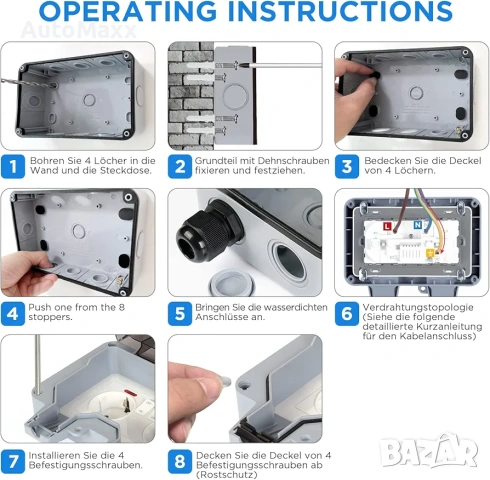 OPERATING INSTRUCTIONS

AutoMaxx

1 Bohren Sie 4 Löcher in die Wand und die Steckdose.

2 Grundteil mit Dehnschrauben fixieren und festziehen.

3 Bedecken Sie die Deckel von 4 Löchern.

4 Push one from the 8 stoppers.

5 Bringen Sie die wasserdichten Anschlüsse an.

L N

6 Verdrahtungstopologie (Siehe die folgende detaillierte Kurzanleitung für den Kabelanschluss)

7 Installieren Sie die 4 Befestigungsschrauben.

8 Decken Sie die Deckel von 4 Befestigungsschrauben ab (Rostschutz)

BAZAR