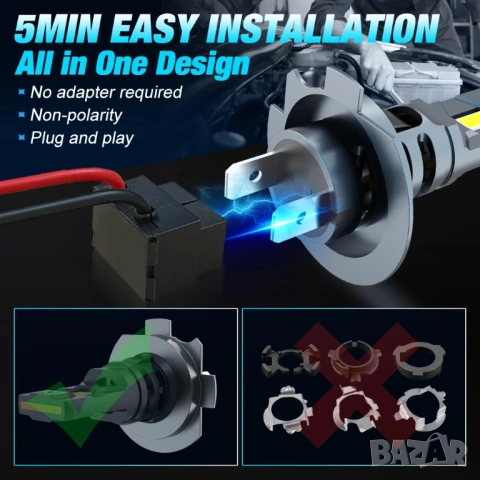 5MIN EASY INSTALLATION
All in One Design

No adapter required
Non-polarity
Plug and play

BAZAR