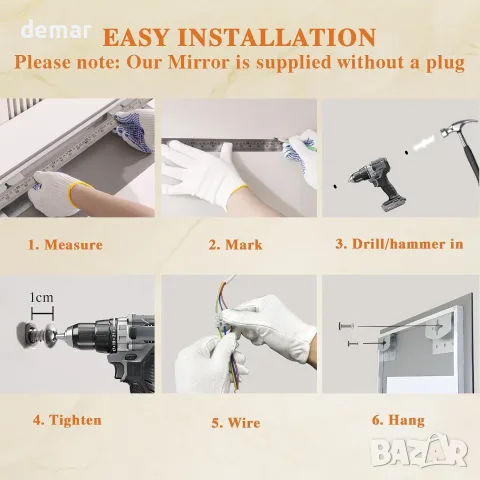 demar

EASY INSTALLATION

Please note: Our Mirror is supplied without a plug

1. Measure

2. Mark

3. Drill/hammer in

1cm

4. Tighten

5. Wire

6. Hang

BAZAR