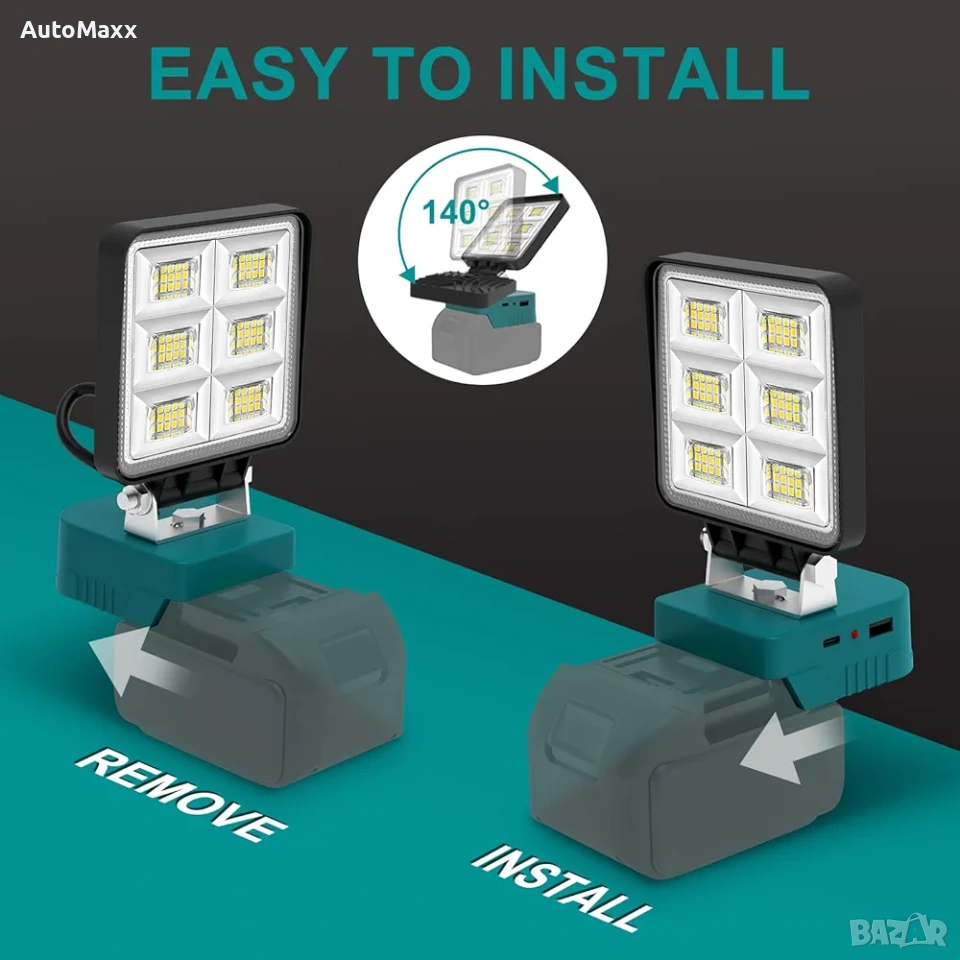 AutoMaxx

EASY TO INSTALL

140°

REMOVE

INSTALL

BAZAR