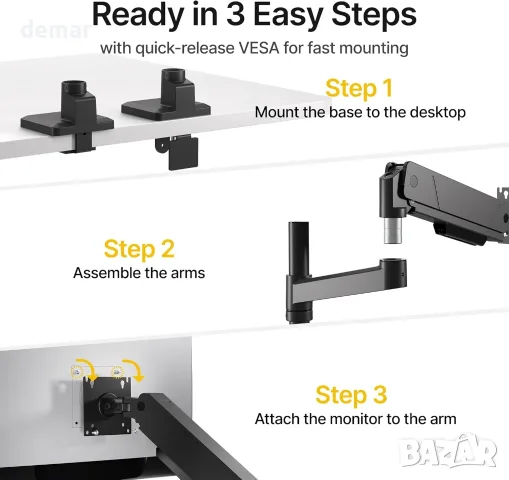 demar

Ready in 3 Easy Steps

with quick-release VESA for fast mounting

Step 1
Mount the base to the desktop

Step 2
Assemble the arms

Step 3
Attach the monitor to the arm

BAZAR