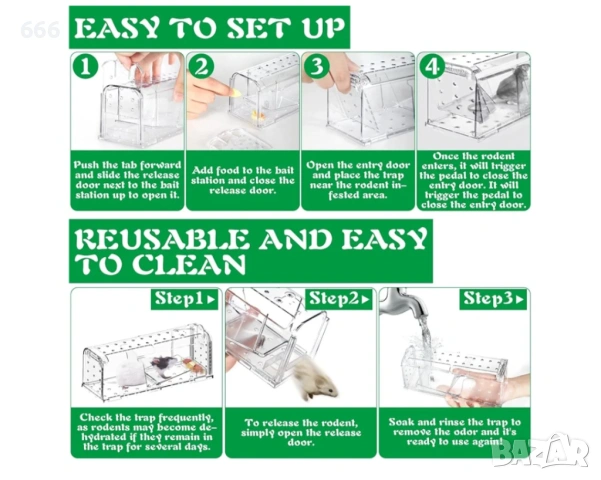 666

EASY TO SET UP

1

Push the tab forward and slide the release door next to the bait station up to open it.

2

Add food to the bait station and close the release door.

3

Open the entry door and place the trap near the rodent infested area.

4

Once the rodent enters, it will trigger the pedal to close the entry door. It will trigger the pedal to close the entry door.

REUSABLE AND EASY TO CLEAN

Step1

Check the trap frequently, as rodents may become dehydrated if they remain in the trap for several days.

Step2

To release the rodent, simply open the release door.

Step3

Soak and rinse the trap to remove the odor and it's ready to use again!

BAZAR