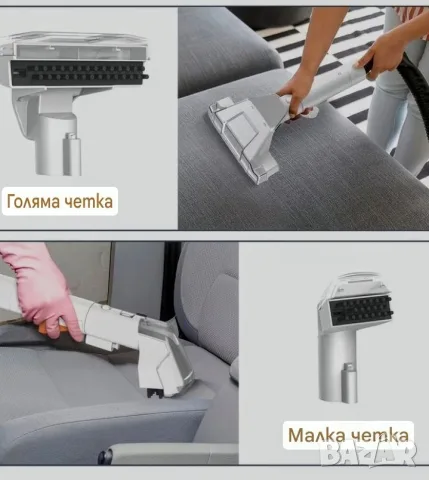 Голяма четка

Малка четка

BAZAR