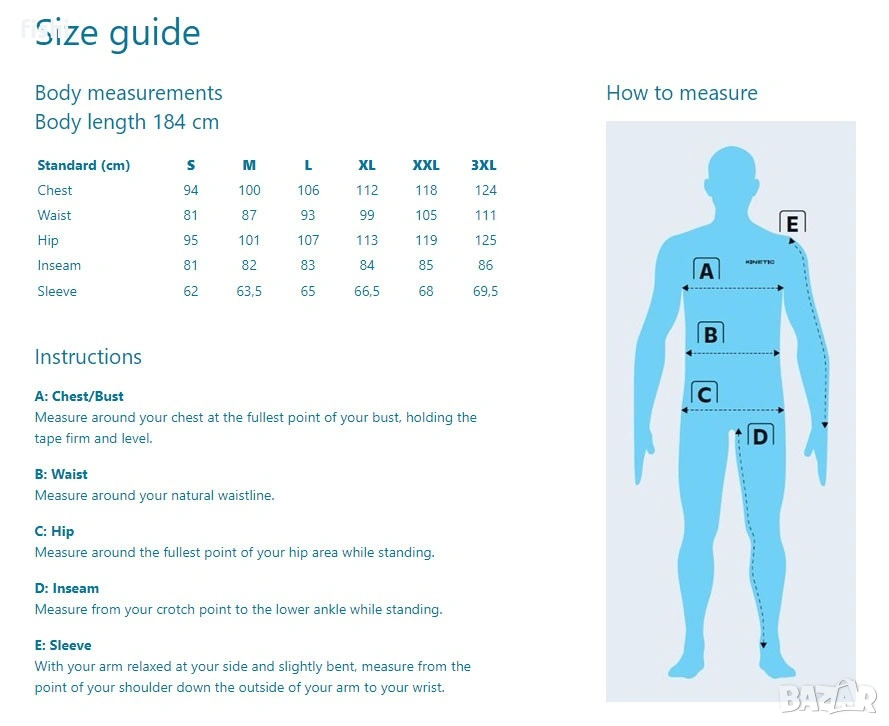 Size guide

Body measurements
Body length 184 cm

| Standard (cm) | S | M | L | XL | XXL | 3XL |
|---|---|---|---|---|---|---|
| Chest | 94 | 100 | 106 | 112 | 118 | 124 |
| Waist | 81 | 87 | 93 | 99 | 105 | 111 |
| Hip | 95 | 101 | 107 | 113 | 119 | 125 |
| Inseam | 81 | 82 | 83 | 84 | 85 | 86 |
| Sleeve | 62 | 63,5 | 65 | 66,5 | 68 | 69,5 |

Instructions

A: Chest/Bust
Measure around your chest at the fullest point of your bust, holding the tape firm and level.

B: Waist
Measure around your natural waistline.

C: Hip
Measure around the fullest point of your hip area while standing.

D: Inseam
Measure from your crotch point to the lower ankle while standing.

E: Sleeve
With your arm relaxed at your side and slightly bent, measure from the point of your shoulder down the outside of your arm to your wrist.

How to measure

E
A
KINETIC
B
C
D

BAZAR