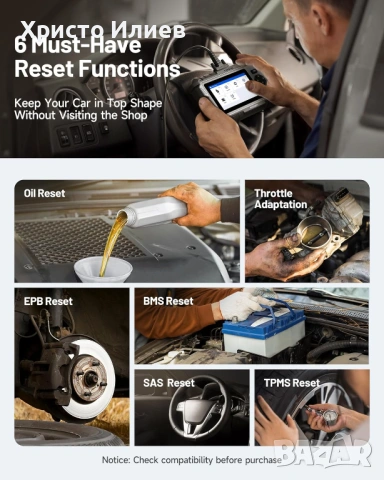 Христо Илиев
6 Must-Have Reset Functions

Keep Your Car in Top Shape Without Visiting the Shop

Oil Reset

Throttle Adaptation

EPB Reset

BMS Reset

SAS Reset

TPMS Reset

Notice: Check compatibility before purchase

BAZAR