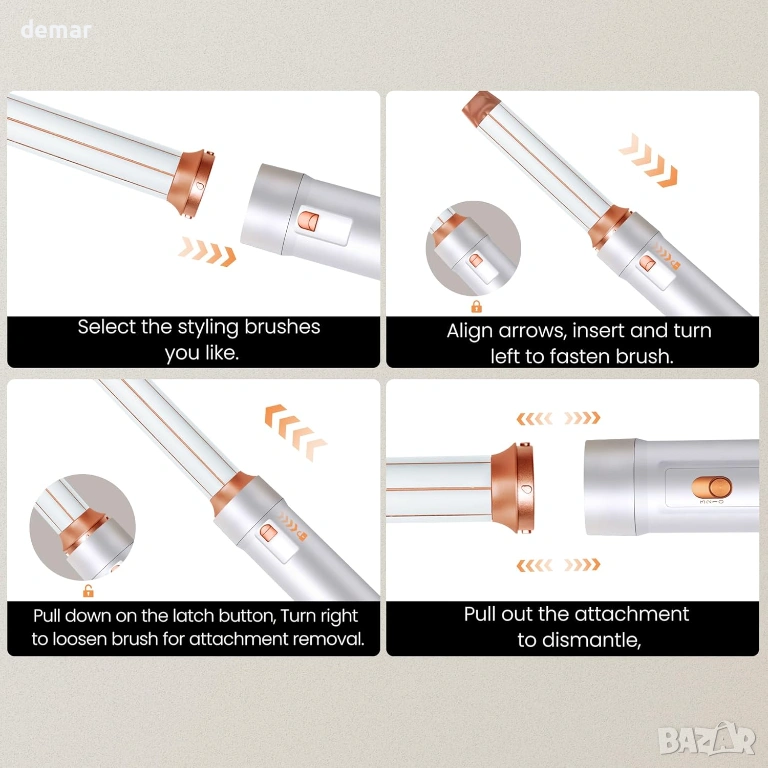 demar

Select the styling brushes you like.

Align arrows, insert and turn left to fasten brush.

Pull down on the latch button, Turn right to loosen brush for attachment removal.

Pull out the attachment to dismantle,

BAZAR