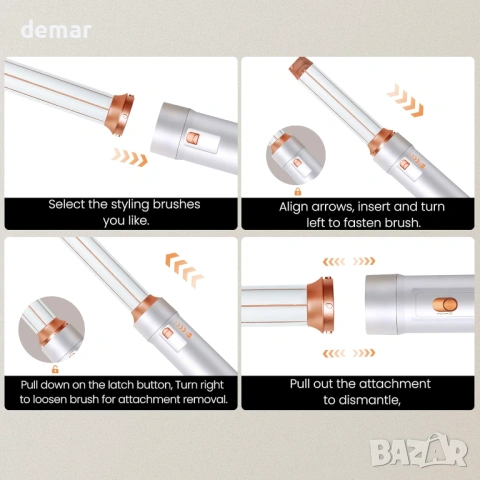 demar

Select the styling brushes you like.

Align arrows, insert and turn left to fasten brush.

Pull down on the latch button, Turn right to loosen brush for attachment removal.

Pull out the attachment to dismantle,

BAZAR