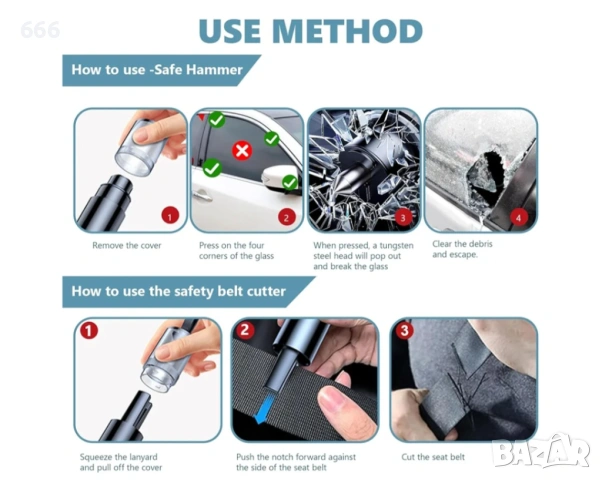 666

USE METHOD

How to use -Safe Hammer

1
Remove the cover

2
Press on the four corners of the glass

3
When pressed, a tungsten steel head will pop out and break the glass

4
Clear the debris and escape.

How to use the safety belt cutter

1
Squeeze the lanyard and pull off the cover

2
Push the notch forward against the side of the seat belt

3
Cut the seat belt

BAZAR