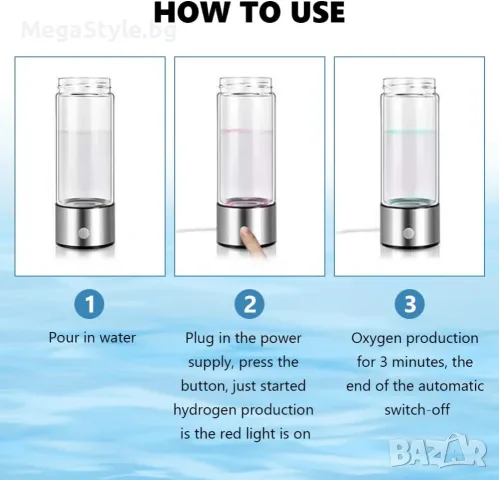 HOW TO USE

1

Pour in water

2

Plug in the power supply, press the button, just started hydrogen production is the red light is on

3

Oxygen production for 3 minutes, the end of the automatic switch-off

MegaStyle.bg

BAZAR