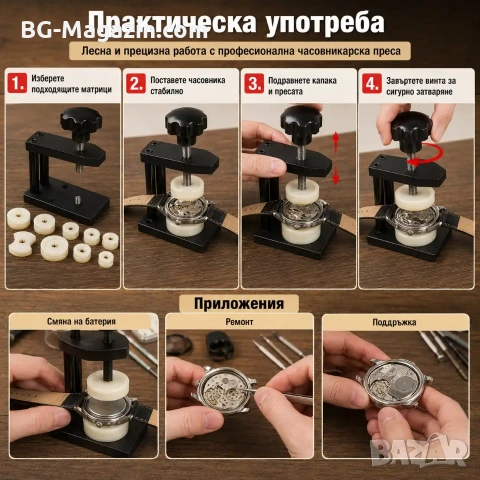 BG-Magazin.com

Практическа употреба

Лесна и прецизна работа с професионална часовникарска преса

1. Изберете подходящите матрици

2. Поставете часовника стабилно

3. Подравнете капака и пресата

4. Завъртете винта за сигурно затваряне

Приложения

Смяна на батерия

Ремонт

Поддръжка

BAZAR