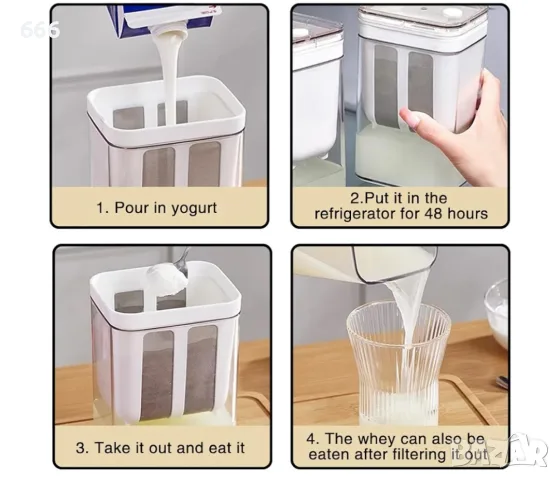 1. Pour in yogurt

2.Put it in the refrigerator for 48 hours

3. Take it out and eat it

4. The whey can also be eaten after filtering it out

666

BAZAR