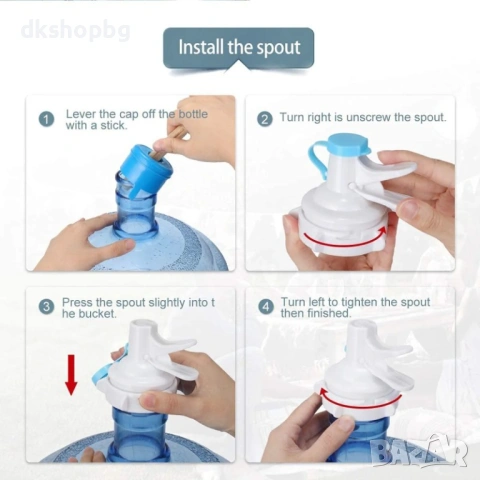 dkshopbg

Install the spout

1 Lever the cap off the bottle with a stick.

2 Turn right is unscrew the spout.

3 Press the spout slightly into t he bucket.

4 Turn left to tighten the spout then finished.

BAZAR