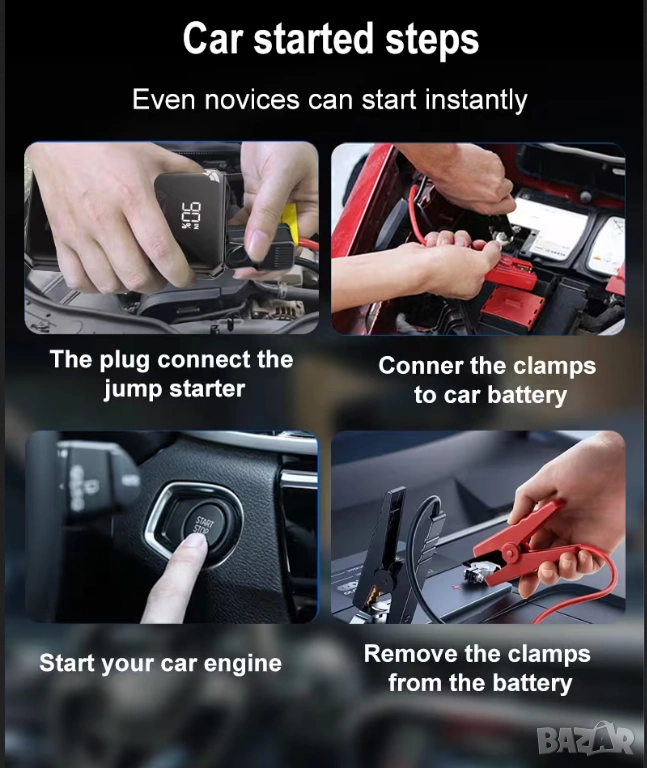 Car started steps

Even novices can start instantly

The plug connect the jump starter

Conner the clamps to car battery

START STOP

Start your car engine

Remove the clamps from the battery

BAZAR