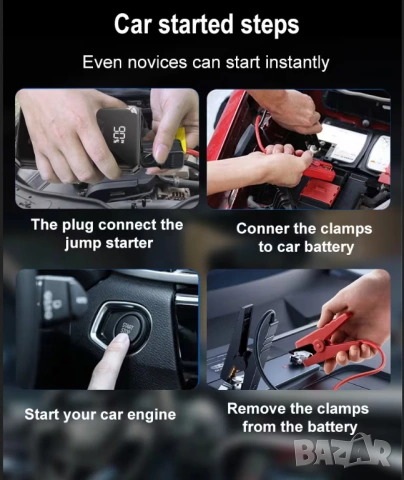 Car started steps

Even novices can start instantly

90%

The plug connect the jump starter

Conner the clamps to car battery

START STOP

Start your car engine

Remove the clamps from the battery

BAZAR