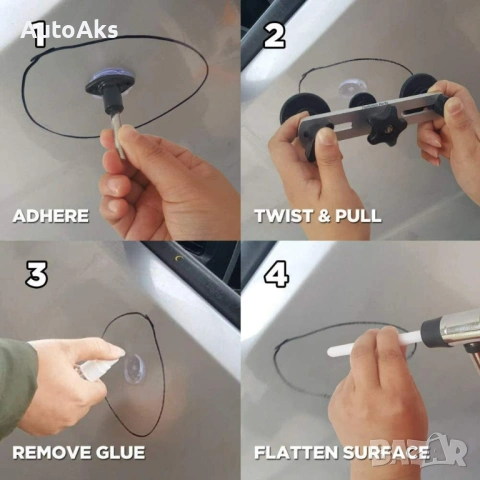 AutoAks

1

ADHERE

2

TWIST & PULL

3

REMOVE GLUE

4

FLATTEN SURFACE

BAZAR