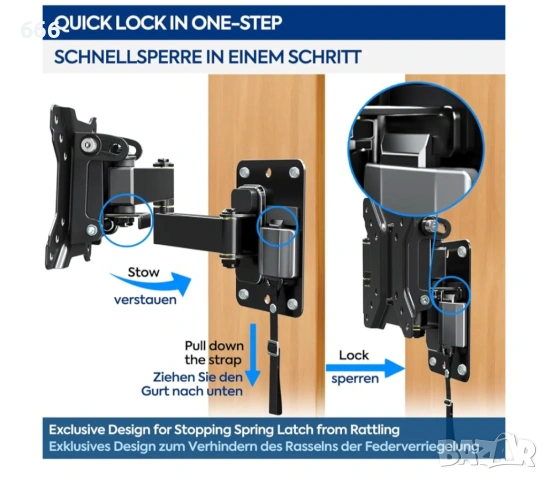 666
QUICK LOCK IN ONE-STEP
SCHNELLSPERRE IN EINEM SCHRITT

Stow
verstauen

Pull down the strap
Ziehen Sie den Gurt nach unten

Lock
sperren

Exclusive Design for Stopping Spring Latch from Rattling
Exklusives Design zum Verhindern des Rasselns der Federverriegelung

BAZAR