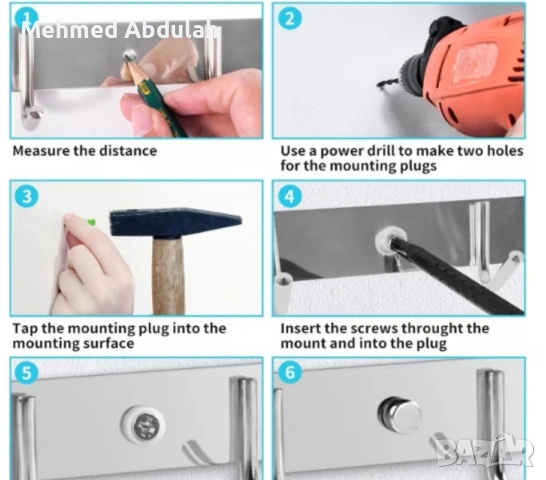 1
Mehmed Abdulah

Measure the distance

2

Use a power drill to make two holes for the mounting plugs

3

Tap the mounting plug into the mounting surface

4

Insert the screws throught the mount and into the plug

5

6

BAZAR