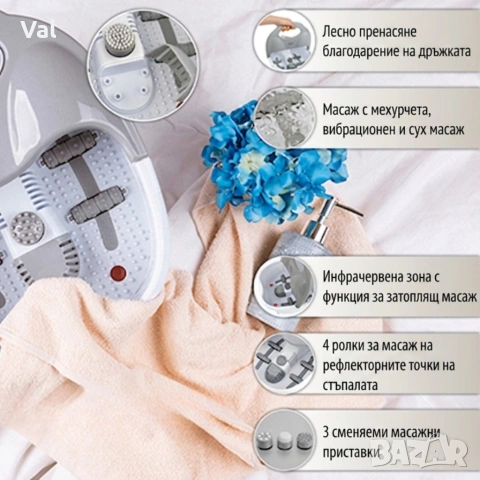 Val

Лесно пренасяне благодарение на дръжката

Масаж с мехурчета, вибрационен и сух масаж

Инфрачервена зона с функция за затоплящ масаж

4 ролки за масаж на рефлекторните точки на стъпалата

3 сменяеми масажни приставки

BAZAR