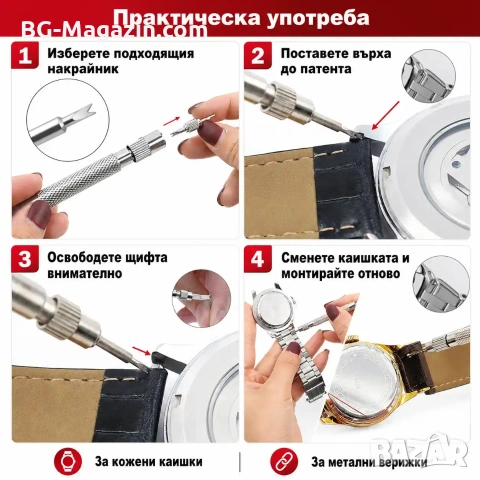 Практическа употреба
BG-Magazin.com

1 Изберете подходящия накрайник

2 Поставете върха до патента

3 Освободете щифта внимателно

4 Сменете каишката и монтирайте отново

За кожени каишки

За метални верижки

BAZAR