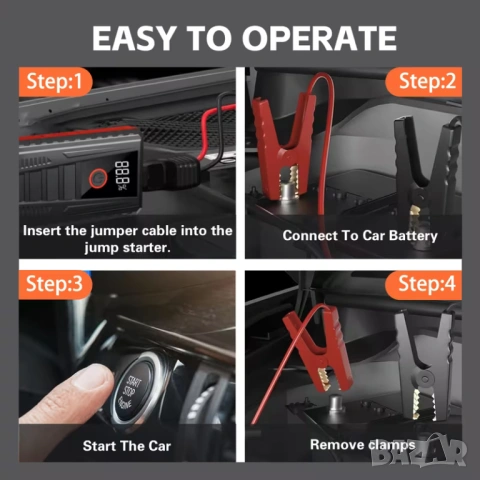 EASY TO OPERATE

Step:1

888 %

Insert the jumper cable into the jump starter.

Step:2

Connect To Car Battery

Step:3

START STOP ENGINE

Start The Car

Step:4

Remove clamps

BAZAR