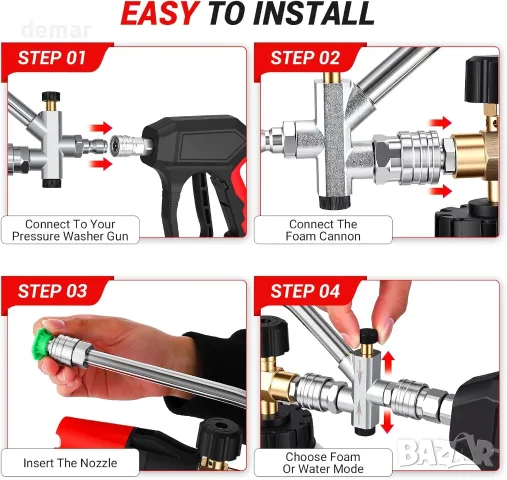 EASY TO INSTALL

demar

STEP 01

Connect To Your Pressure Washer Gun

STEP 02

Connect The Foam Cannon

STEP 03

Insert The Nozzle

STEP 04

Choose Foam Or Water Mode

BAZAR