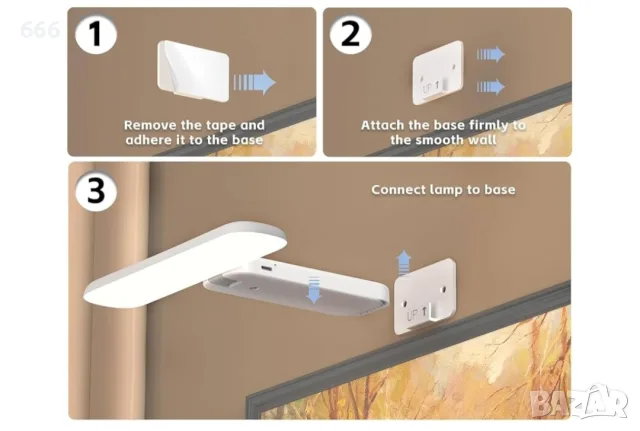 666

1

Remove the tape and adhere it to the base

2

UP ↑

Attach the base firmly to the smooth wall

3

Connect lamp to base

UP ↑

BAZAR