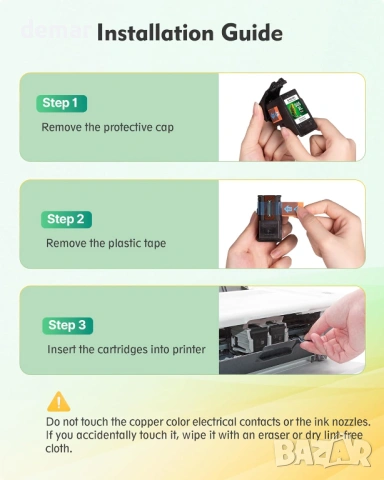 demar Installation Guide

Step 1
Remove the protective cap

Step 2
Remove the plastic tape

Step 3
Insert the cartridges into printer

Do not touch the copper color electrical contacts or the ink nozzles. If you accidentally touch it, wipe it with an eraser or dry lint-free cloth.

BAZAR