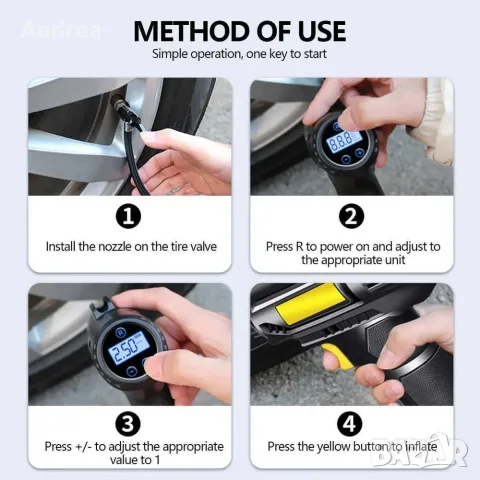 Andrea

METHOD OF USE
Simple operation, one key to start

8.8.8

1
Install the nozzle on the tire valve

2
Press R to power on and adjust to the appropriate unit

R
2.50

3
Press +/- to adjust the appropriate value to 1

4
Press the yellow button to inflate

BAZAR