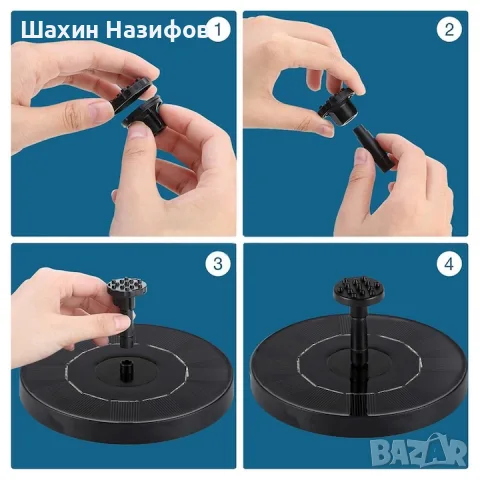 Шахин Назифов
1
2
3
4
BAZAR